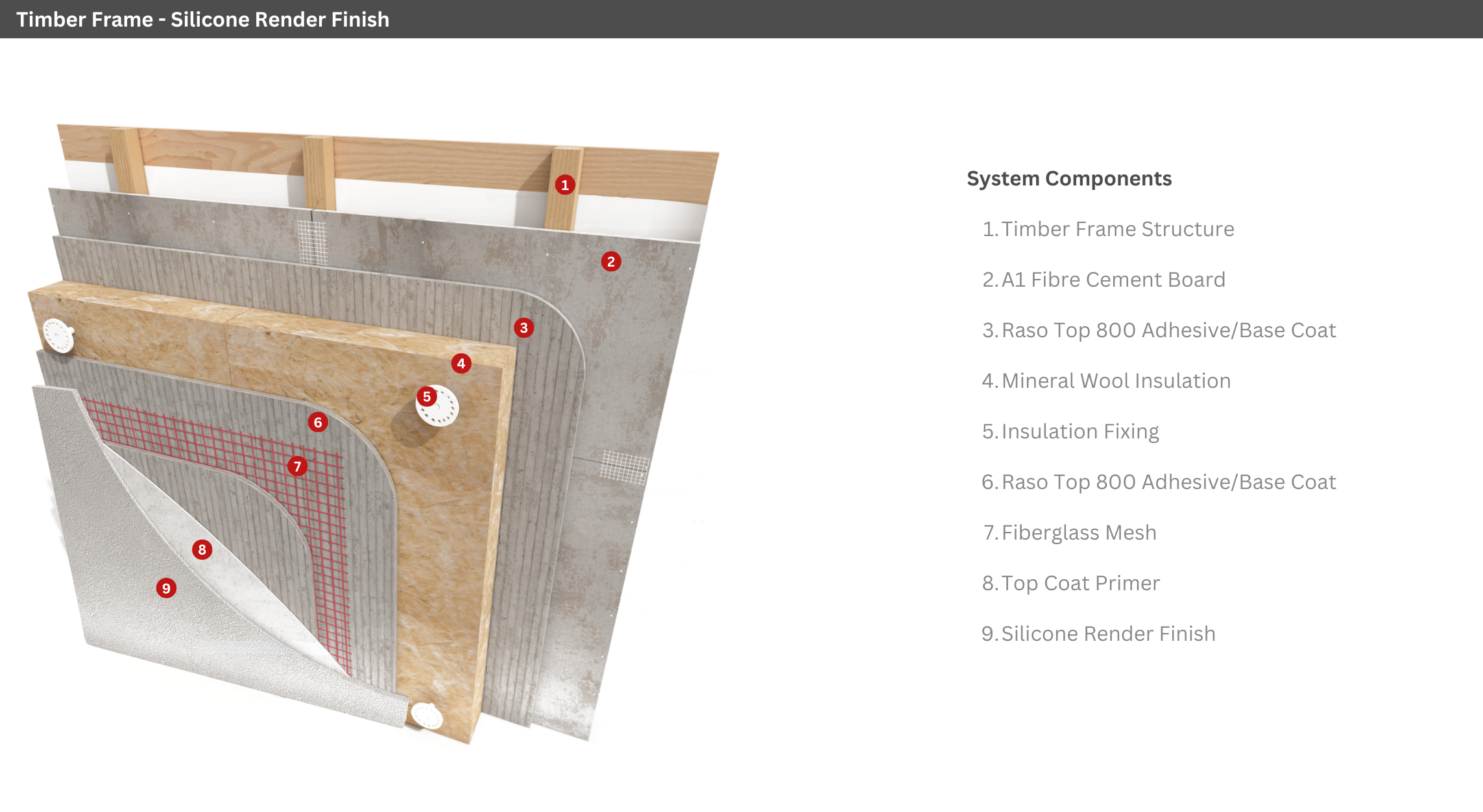 Timber Frame - Silicone Render Finish

1
2
3
4
5
6
7
8
9

System Components

1. Timber Frame Structure

2. A1 Fibre Cement Board

3. Raso Top 800 Adhesive/Base Coat

4. Mineral Wool Insulation

5. Insulation Fixing

6. Raso Top 800 Adhesive/Base Coat

7. Fiberglass Mesh

8. Top Coat Primer

9. Silicone Render Finish