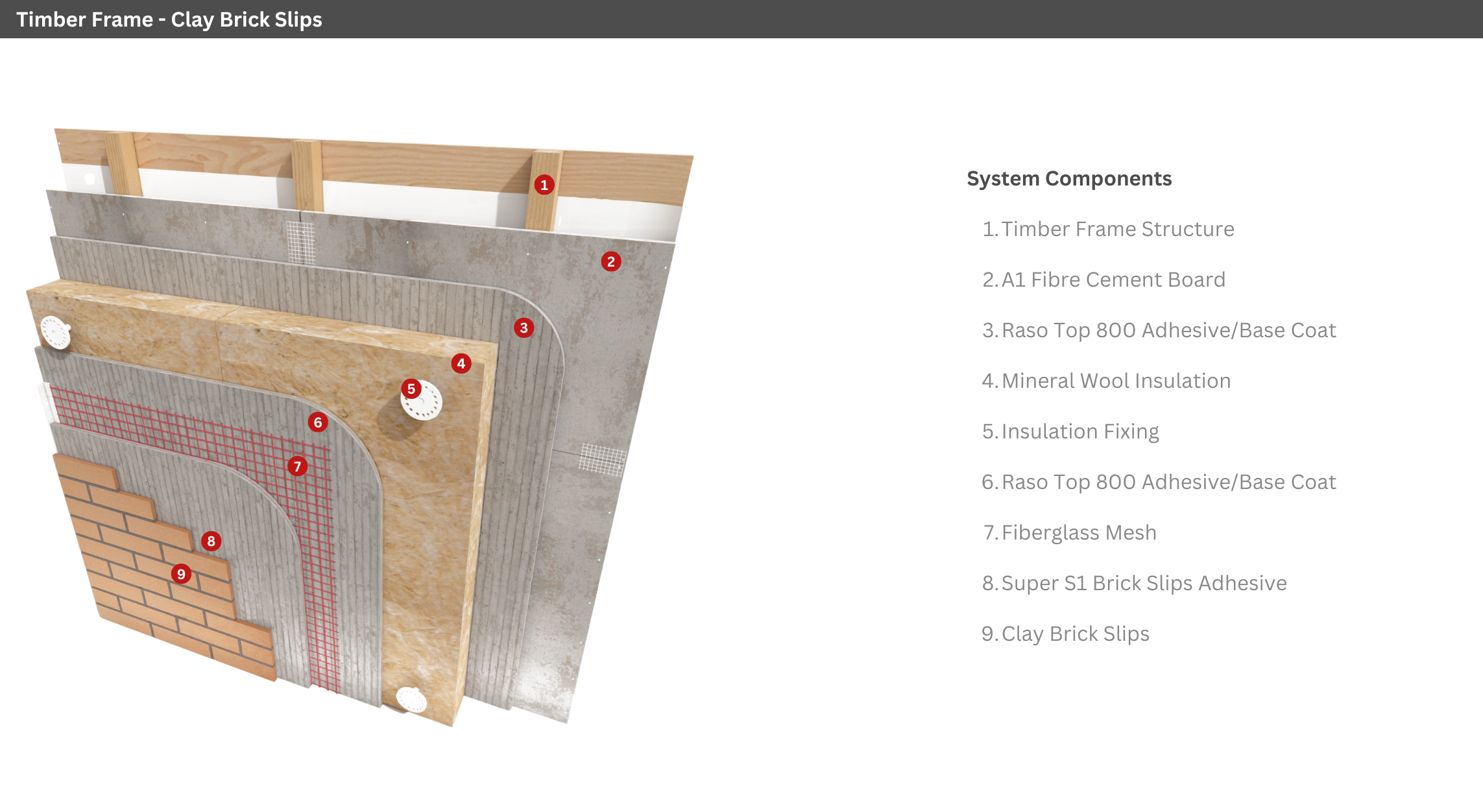 Timber Frame - Clay Brick Slips

1
2
3
4
5
6
7
8
9

System Components

1. Timber Frame Structure

2. A1 Fibre Cement Board

3. Raso Top 800 Adhesive/Base Coat

4. Mineral Wool Insulation

5. Insulation Fixing

6. Raso Top 800 Adhesive/Base Coat

7. Fiberglass Mesh

8. Super S1 Brick Slips Adhesive

9. Clay Brick Slips