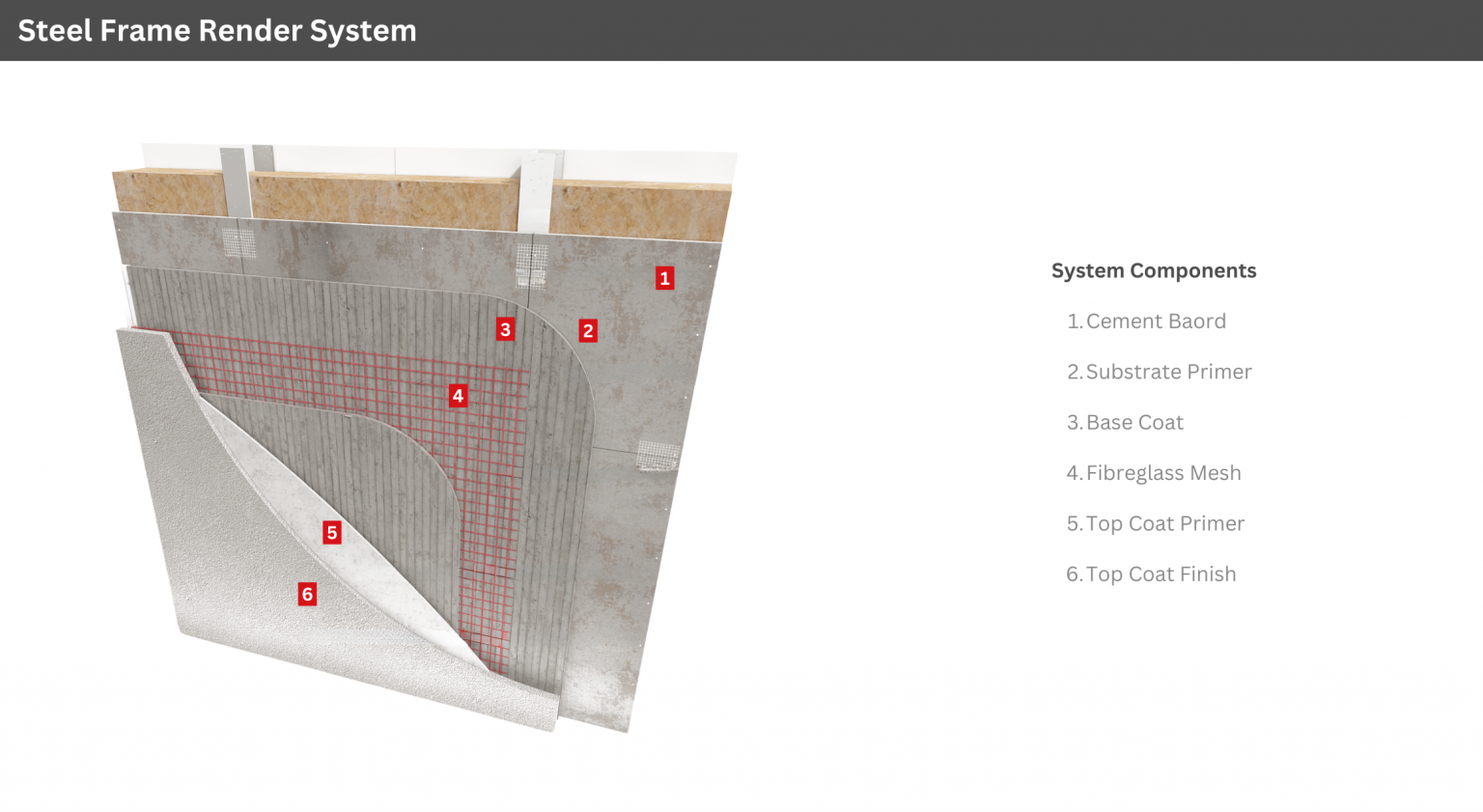 Steel Frame Render System

1

3

2

4

5

6

System Components

1. Cement Baord

2. Substrate Primer

3. Base Coat

4. Fibreglass Mesh

5. Top Coat Primer

6. Top Coat Finish